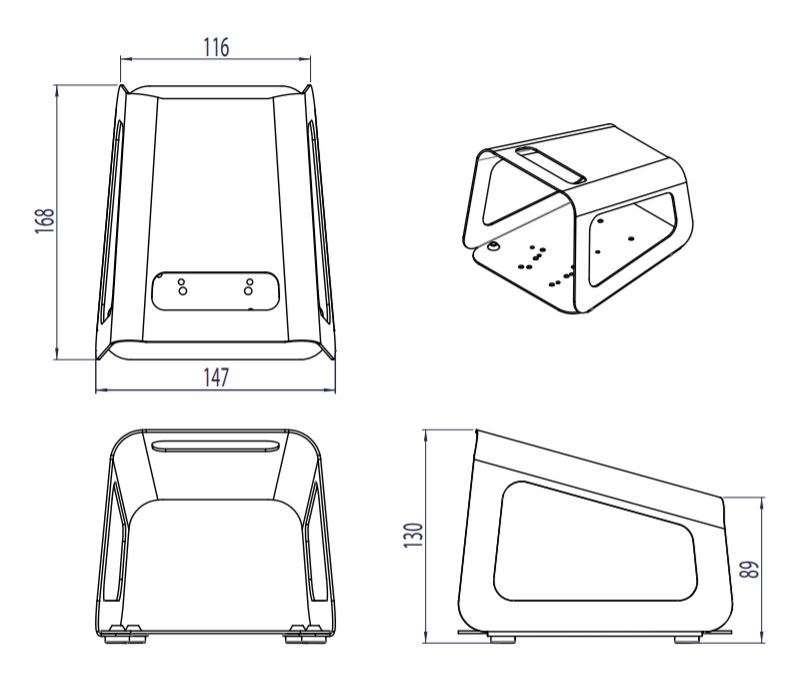 116

168

147

130

89