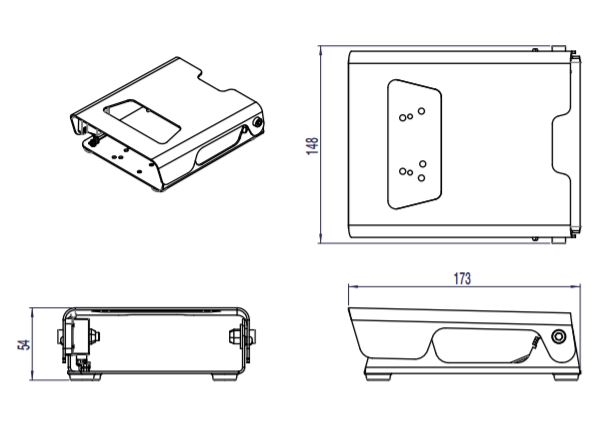 148

173

54