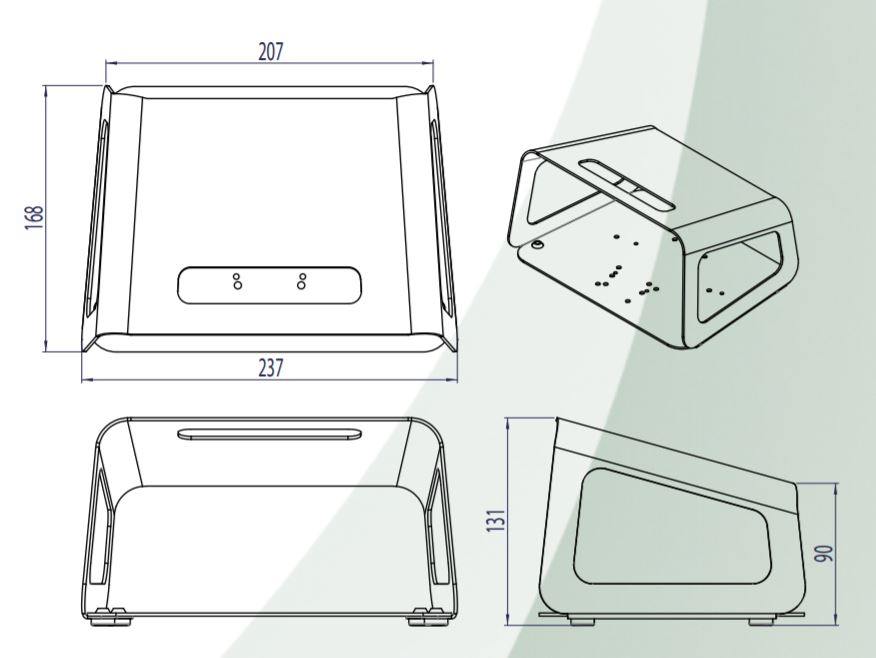 207
168
237
131
90